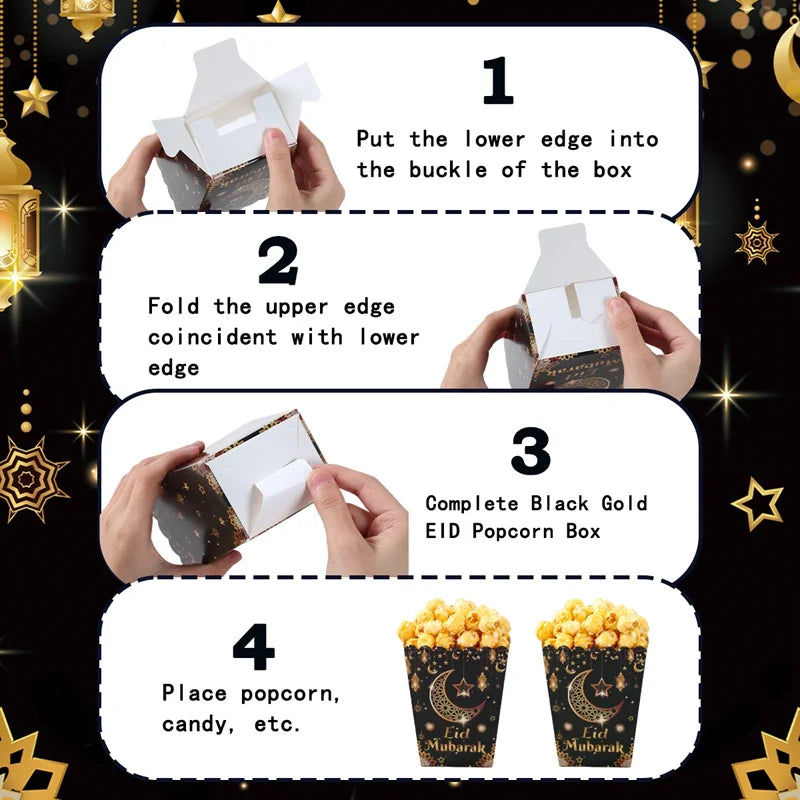 1
Put the lower edge into the buckle of the box

2
Fold the upper edge coincident with lower edge

3
Complete Black Gold EID Popcorn Box

4
Place popcorn, candy, etc.

Eid Mubarak

Eid Mubarak